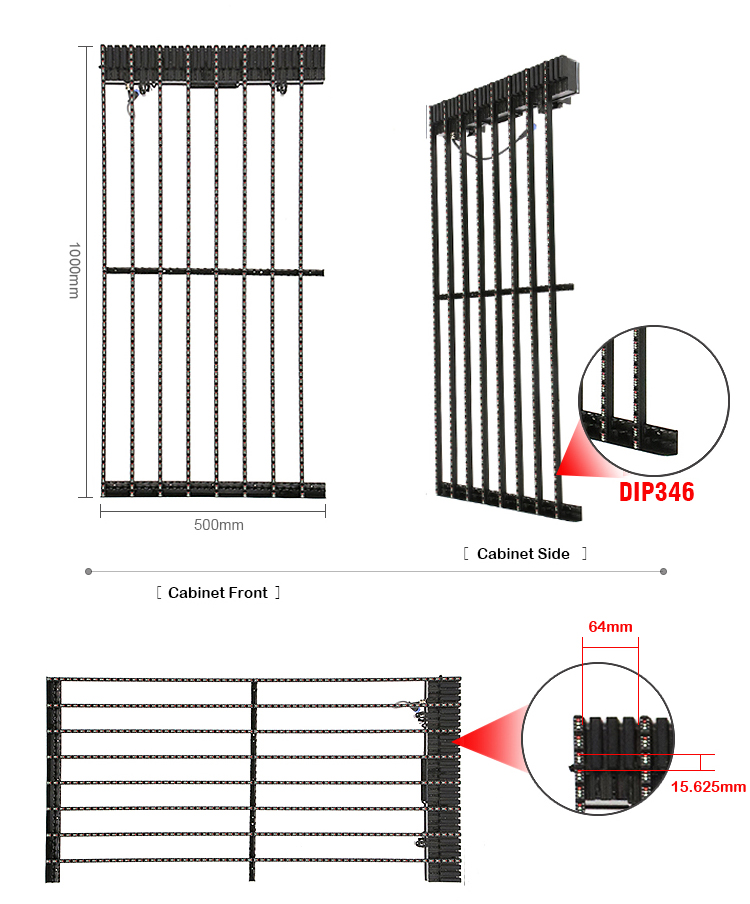 1000mm

500mm

DIP346

[ Cabinet Side ]

[ Cabinet Front ]

64mm

15.625mm